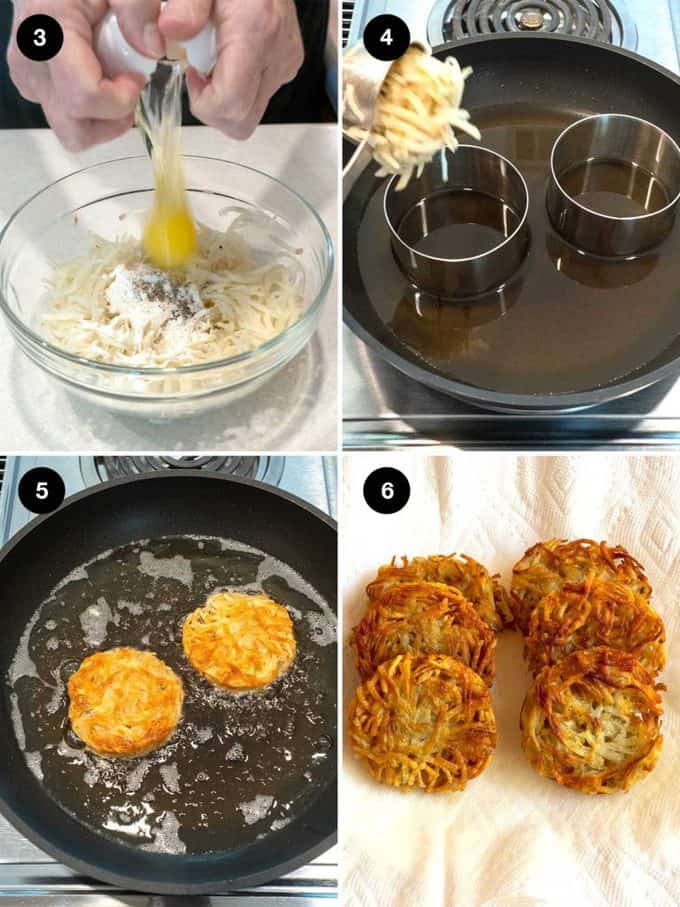 3

4

5

6